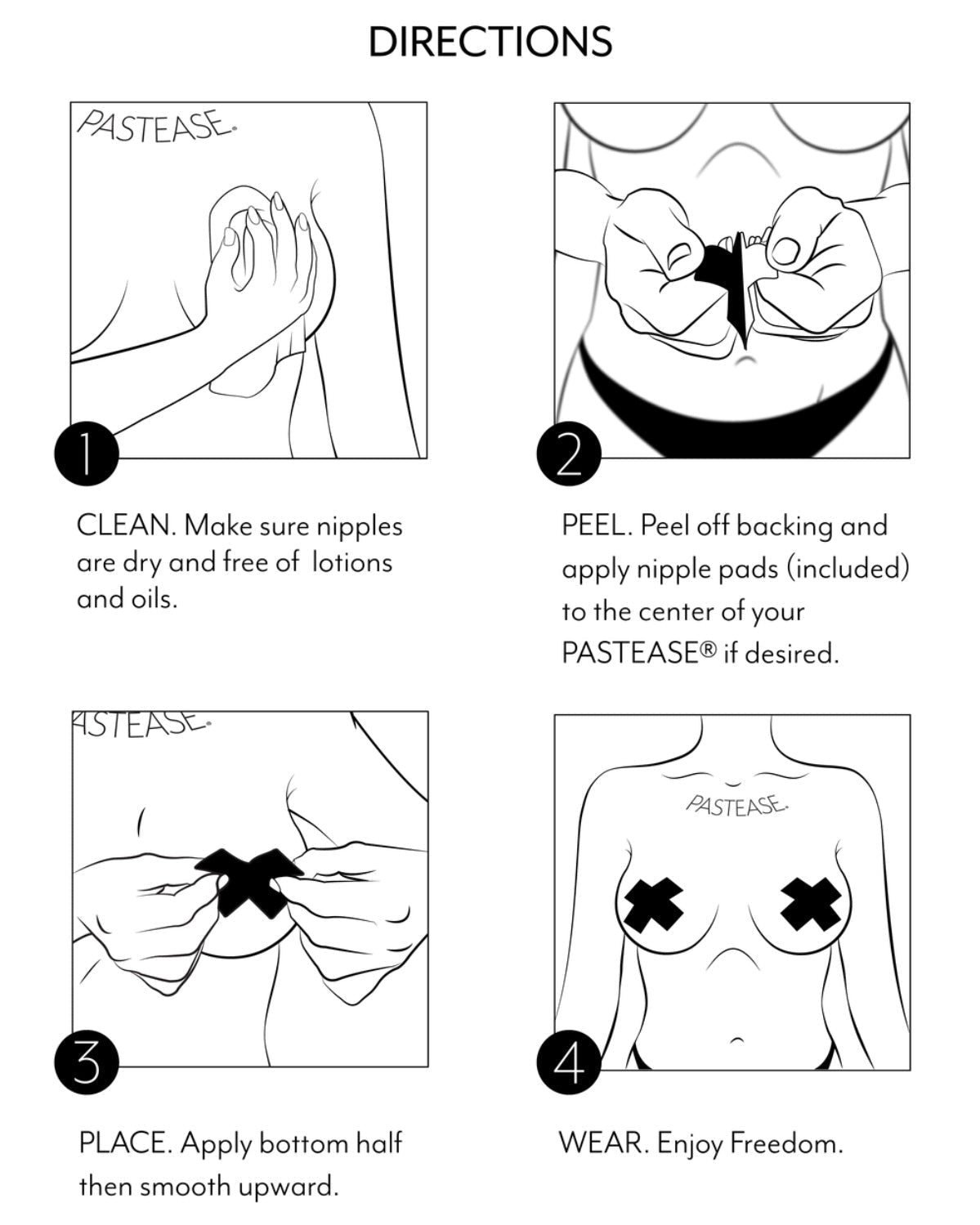 DIRECTIONS

PASTEASE.

1

CLEAN. Make sure nipples are dry and free of lotions and oils.

2

PEEL. Peel off backing and apply nipple pads (included) to the center of your PASTEASE® if desired.

ASTEASE.

3

PLACE. Apply bottom half then smooth upward.

PASTEASE.

4

WEAR. Enjoy Freedom.