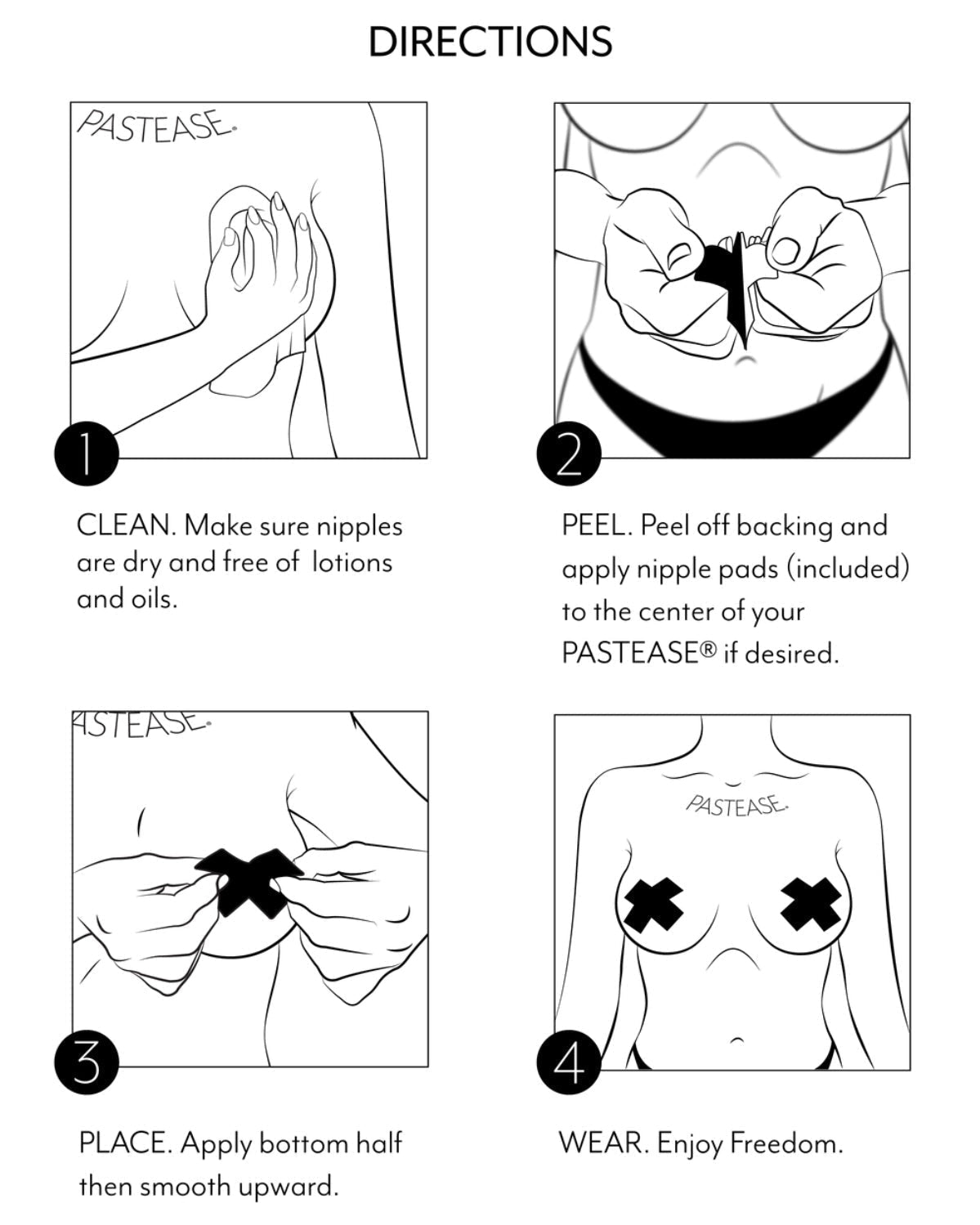 DIRECTIONS

PASTEASE.

1

CLEAN. Make sure nipples are dry and free of lotions and oils.

2

PEEL. Peel off backing and apply nipple pads (included) to the center of your PASTEASE® if desired.

ASTEASE.

3

PLACE. Apply bottom half then smooth upward.

PASTEASE.

4

WEAR. Enjoy Freedom.